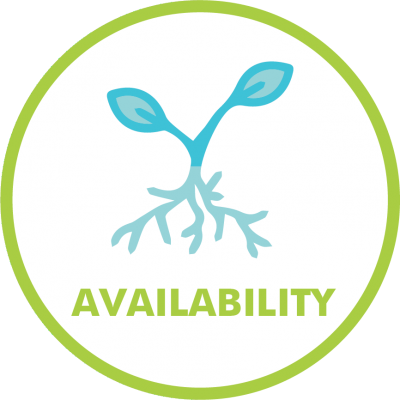 AVAILABILITY