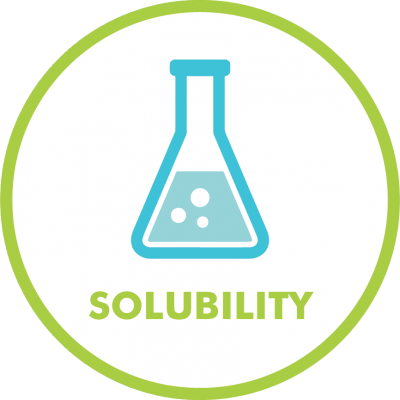 SOLUBILITY